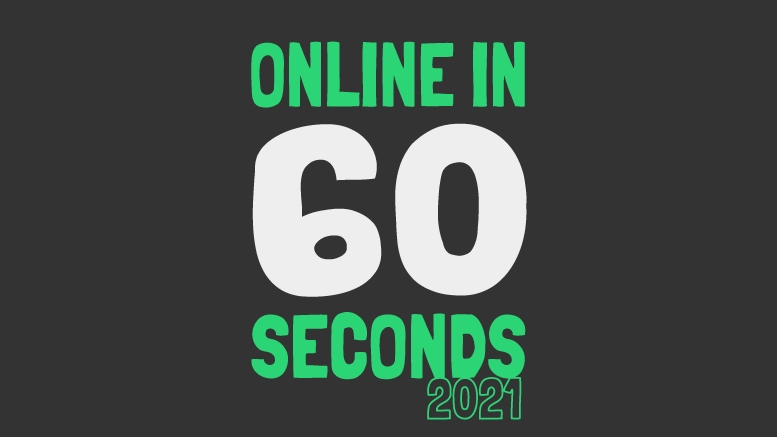 ONLINE IN
60
SECONDS
2021